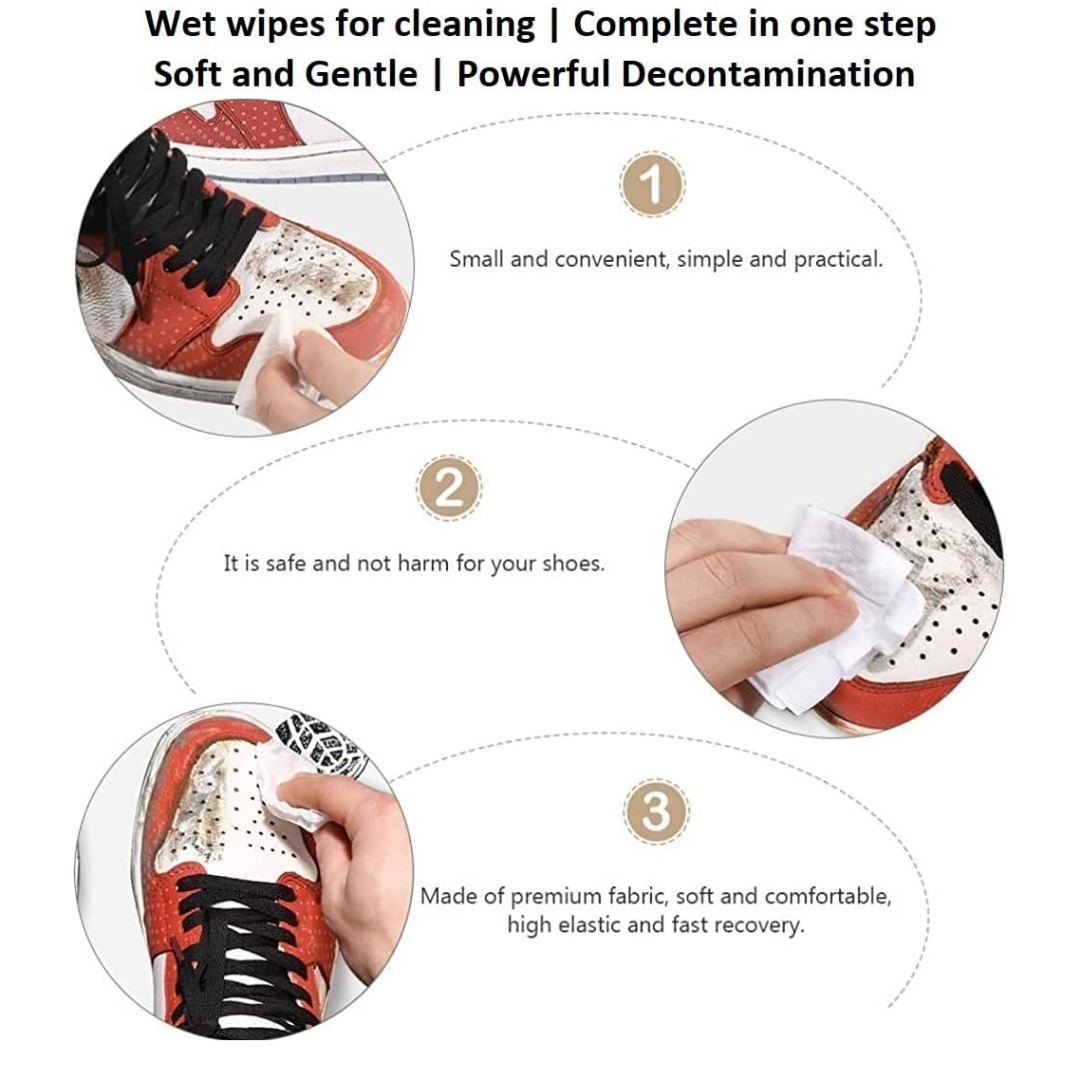 Wet wipes for cleaning | Complete in one step
Soft and Gentle | Powerful Decontamination

1

Small and convenient, simple and practical.

2

It is safe and not harm for your shoes.

3

Made of premium fabric, soft and comfortable, high elastic and fast recovery.